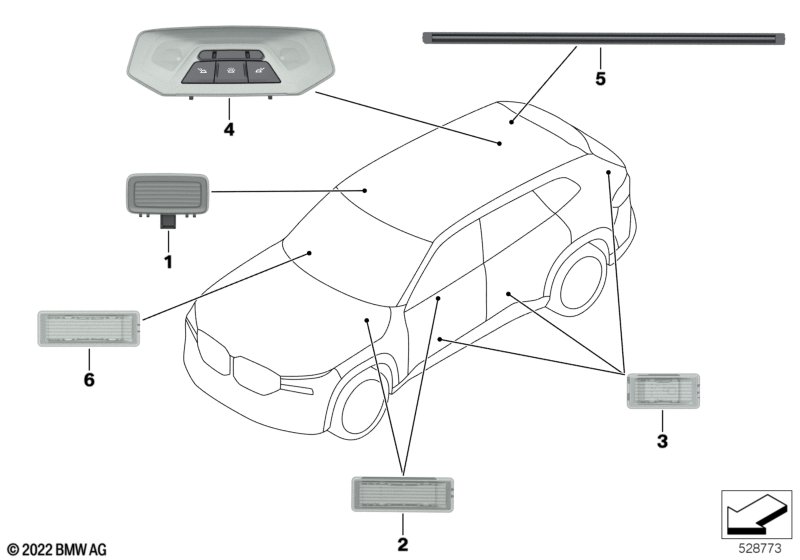 5
4
1
6
3
2
© 2022 BMW AG
528773