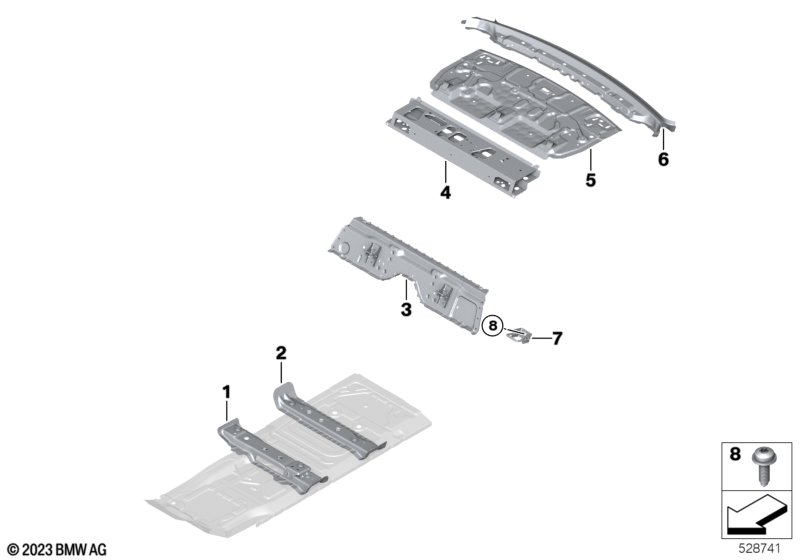 6
5
4
3
8
7
2
1
8
© 2023 BMW AG
528741