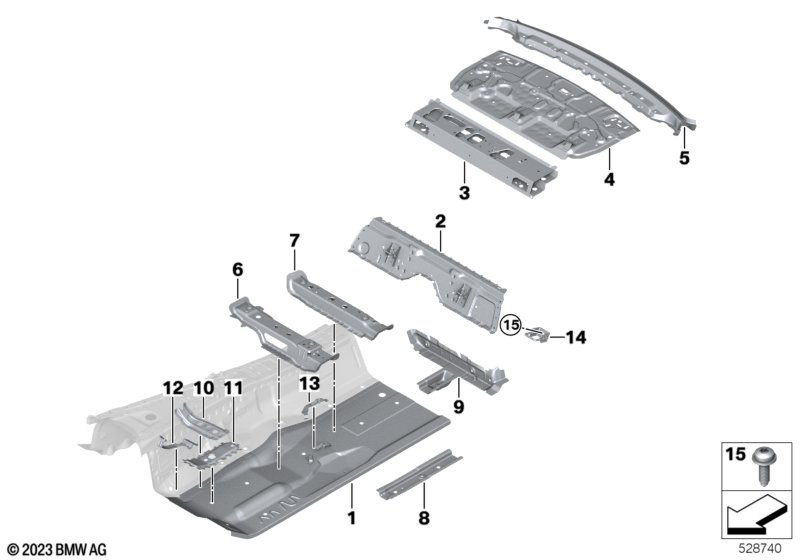 5
4
3
2
7
6
15
14
9
12
10
11
13
1
8
15
© 2023 BMW AG
528740