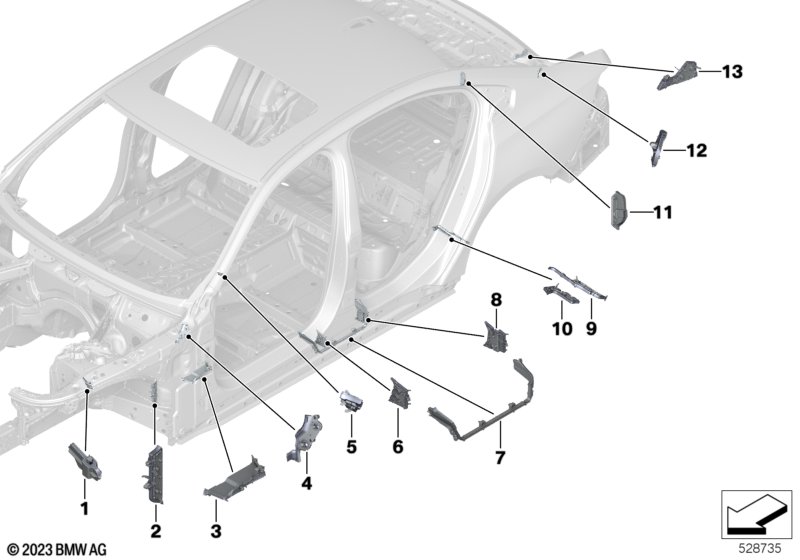 13
12
11
8
10
9
5
6
7
4
1
2
3
© 2023 BMW AG
528735