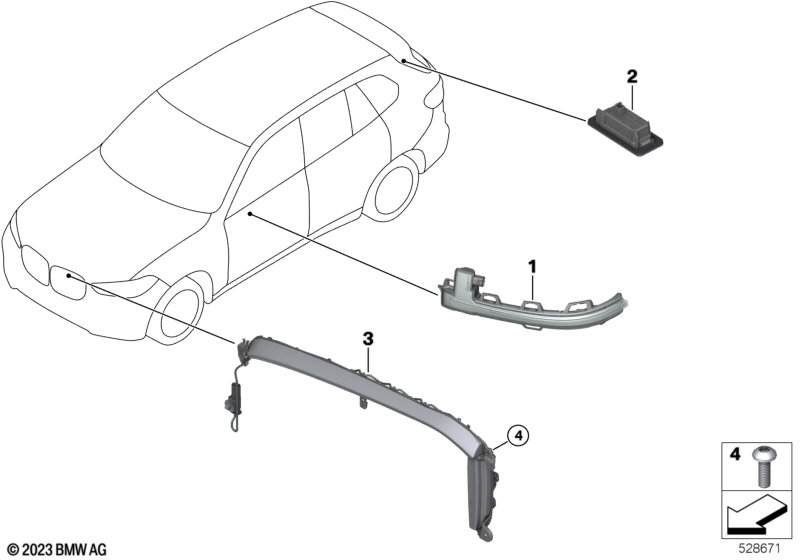 2

1

3

4

4

© 2023 BMW AG

528671