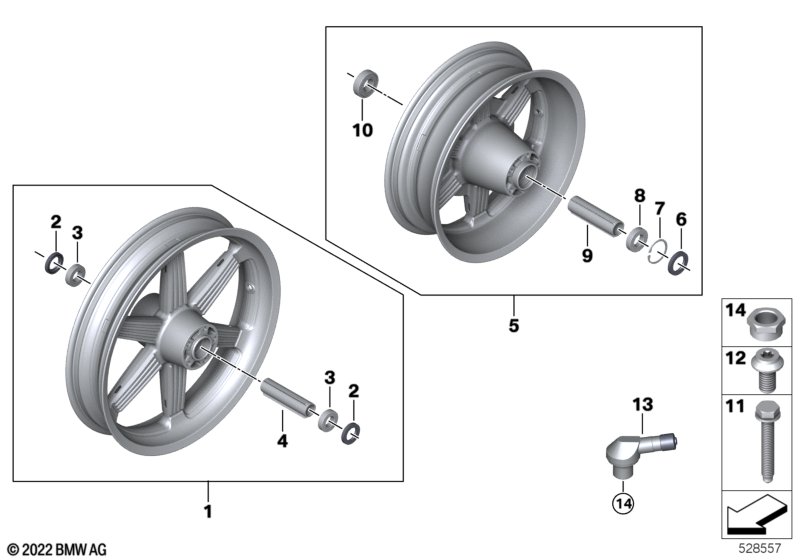 10
8
7
6
9
5
2
3
3
2
4
1
14
12
11
13
14
© 2022 BMW AG
528557