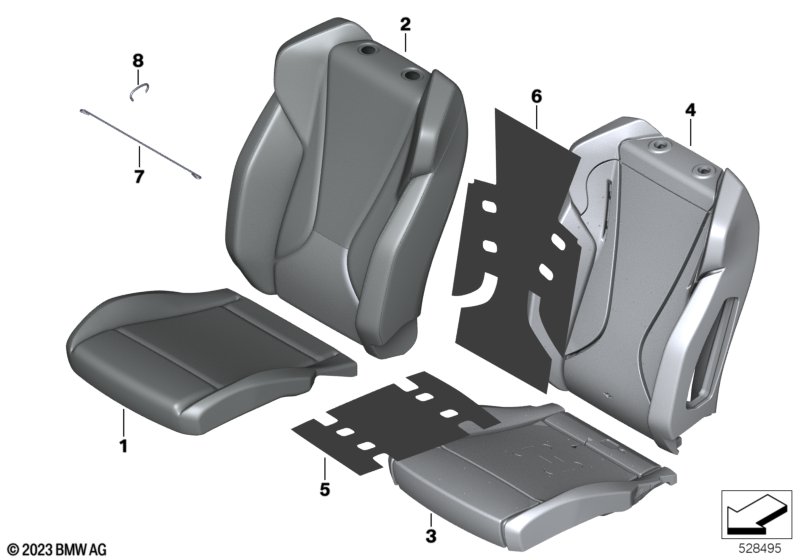 8
2
6
4
7
1
5
3
© 2023 BMW AG
528495