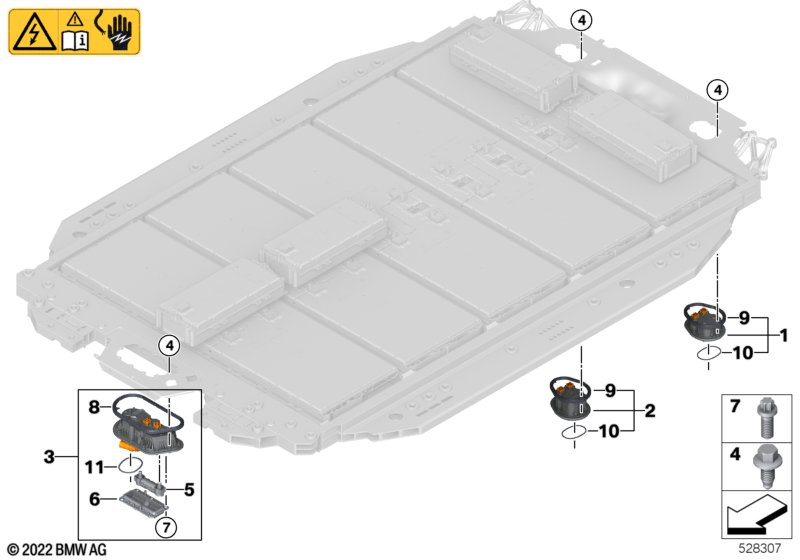 4
4
9
1
10
4
9
2
10
8
3
11
5
6
7
7
4
© 2022 BMW AG
528307