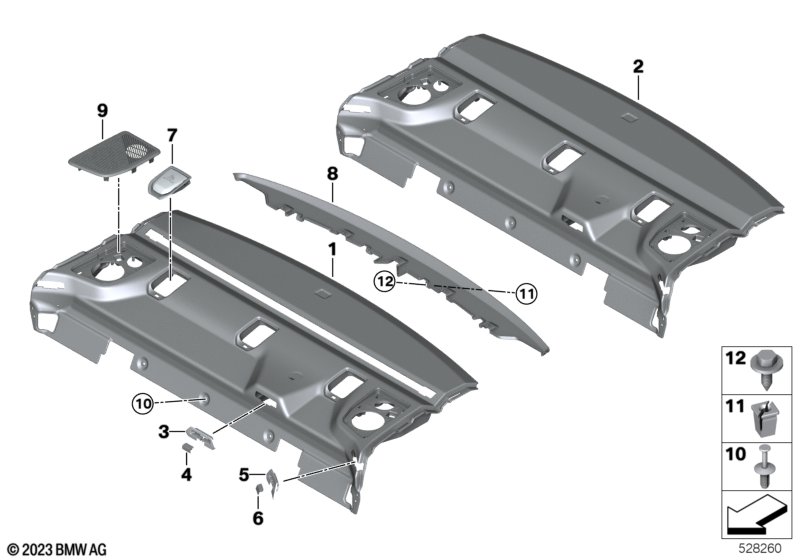 2
9
7
8
1
12
11
10
3
4
5
6
12
11
10
© 2023 BMW AG
528260