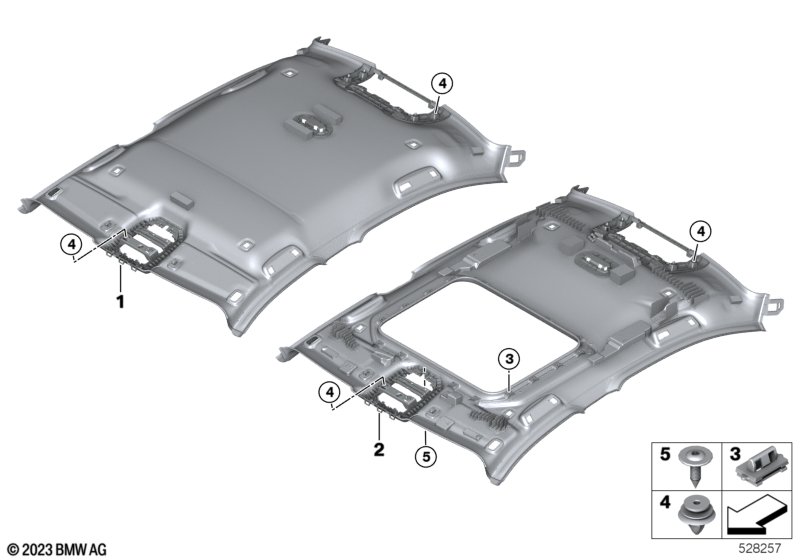 4
4
1
4
3
4
2
5
5
3
4
© 2023 BMW AG
528257