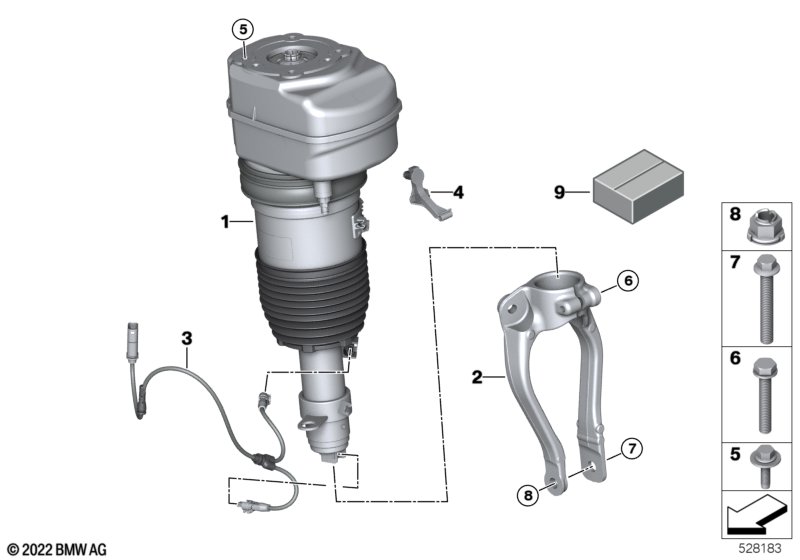 5
1
4
9
3
6
2
7
8
8
7
6
5
© 2022 BMW AG
528183