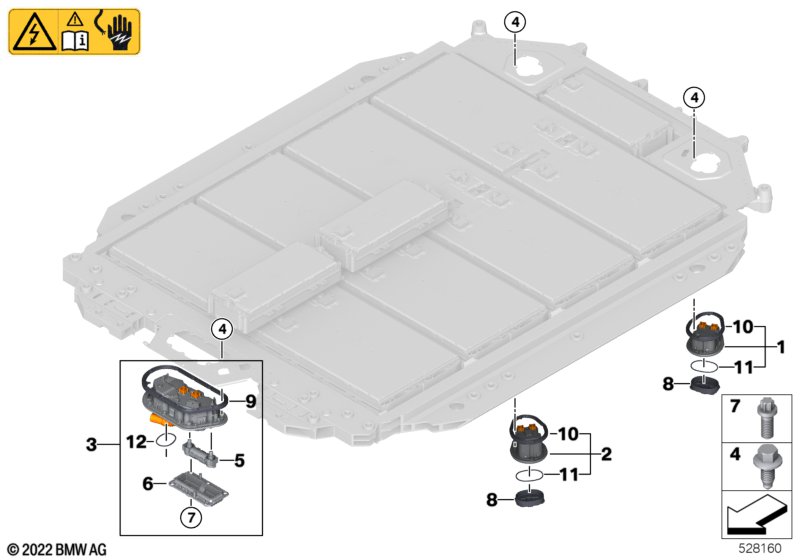 4
4
4
10
1
11
8
9
3
12
5
6
7
10
2
11
8
7
4
© 2022 BMW AG
528160