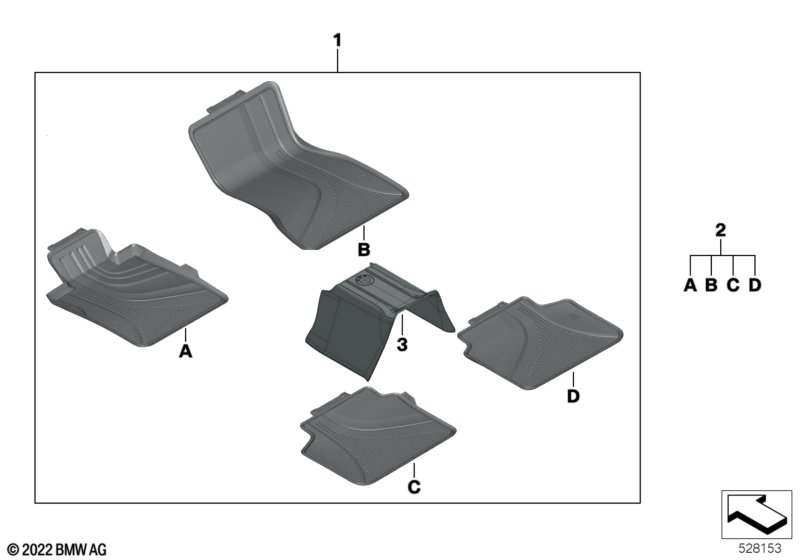 1

B

A

3

D

C

2

A B C D

© 2022 BMW AG

528153