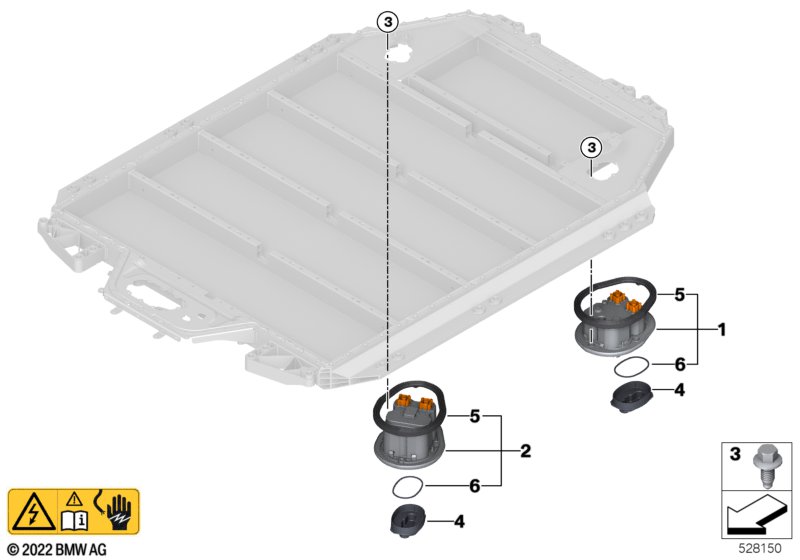 3
3
5
1
6
4
5
2
6
4
3
© 2022 BMW AG
528150