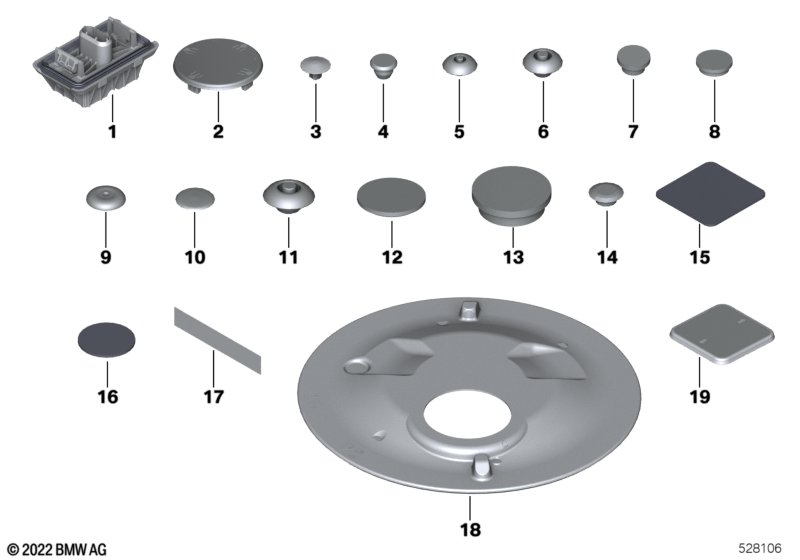 1
2
3
4
5
6
7
8
9
10
11
12
13
14
15
16
17
18
19
© 2022 BMW AG
528106