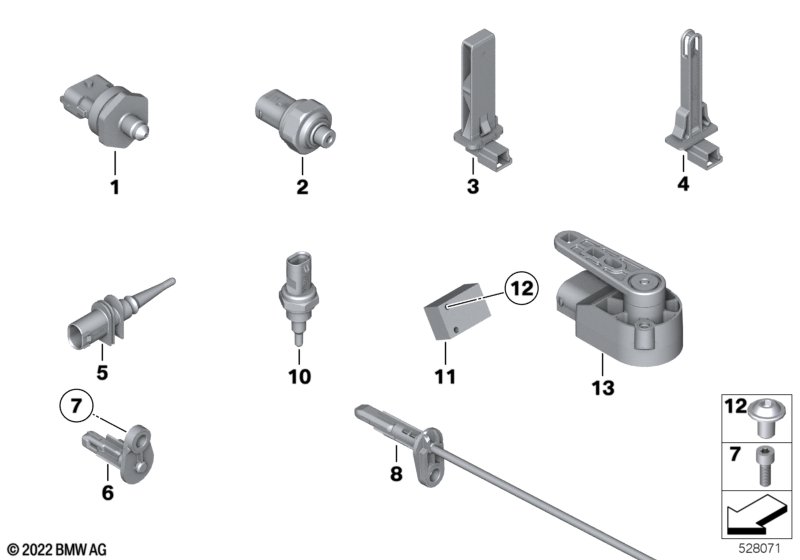 1
2
3
4
5
10
12
11
13
7
6
8
12
7
© 2022 BMW AG
528071