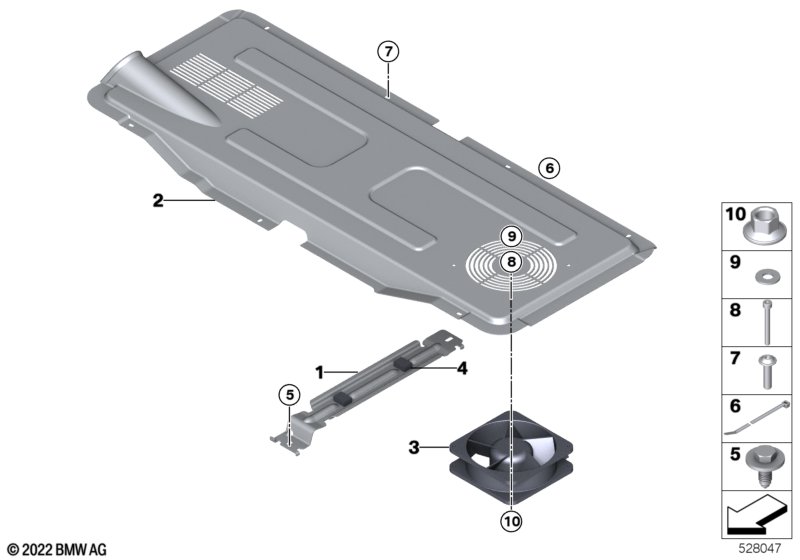 7
6
2
9
8
1
4
5
3
10
10
9
8
7
6
5
© 2022 BMW AG
528047