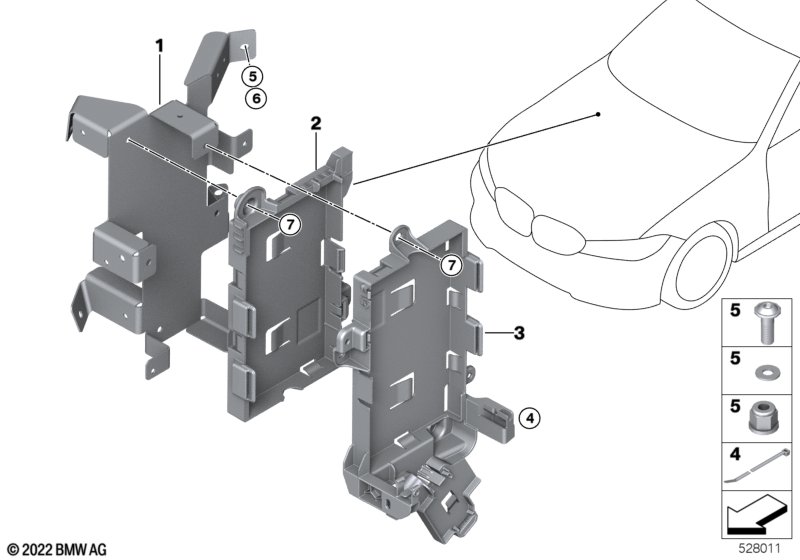 1
5
6
2
7
7
3
4
5
5
5
4
© 2022 BMW AG
528011