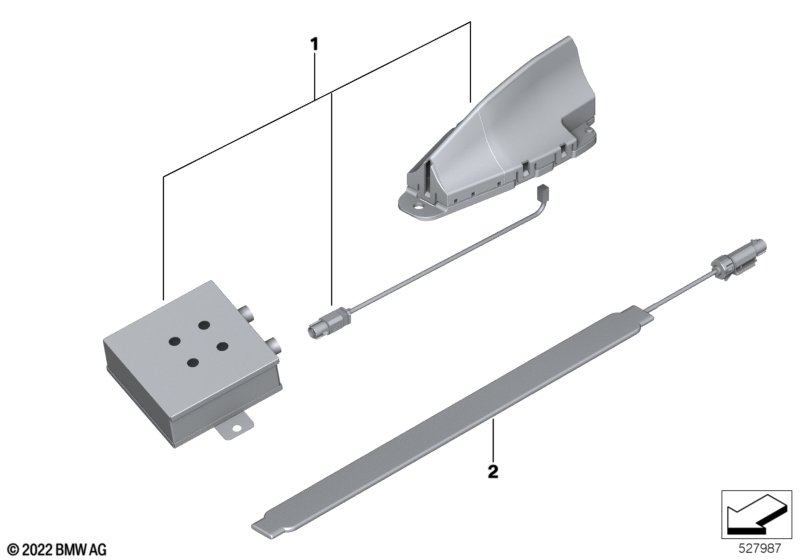 1

2

© 2022 BMW AG

527987