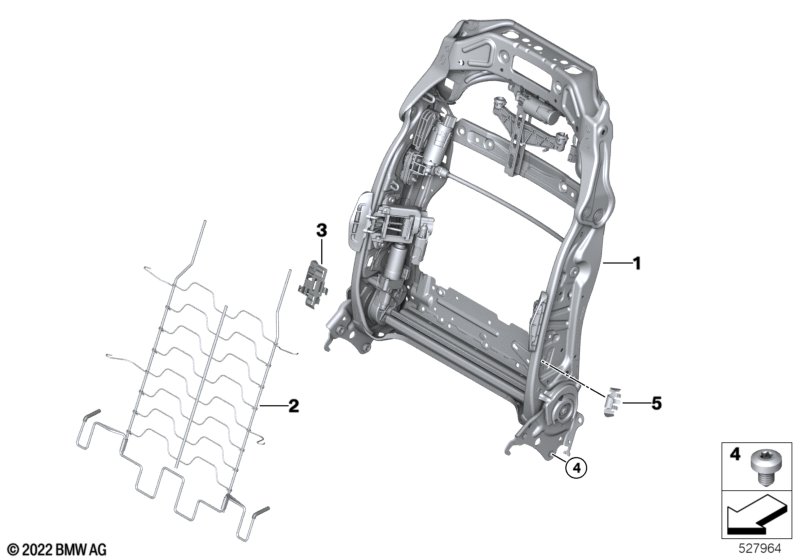 3
1
2
5
4
4
© 2022 BMW AG
527964