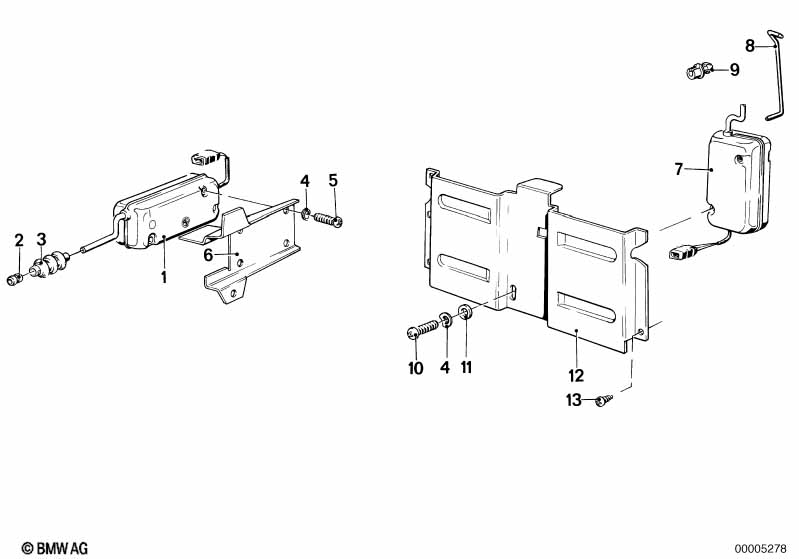 8
9
7
4
5
2
3
6
1
10
4
11
12
13
© BMW AG
00005278