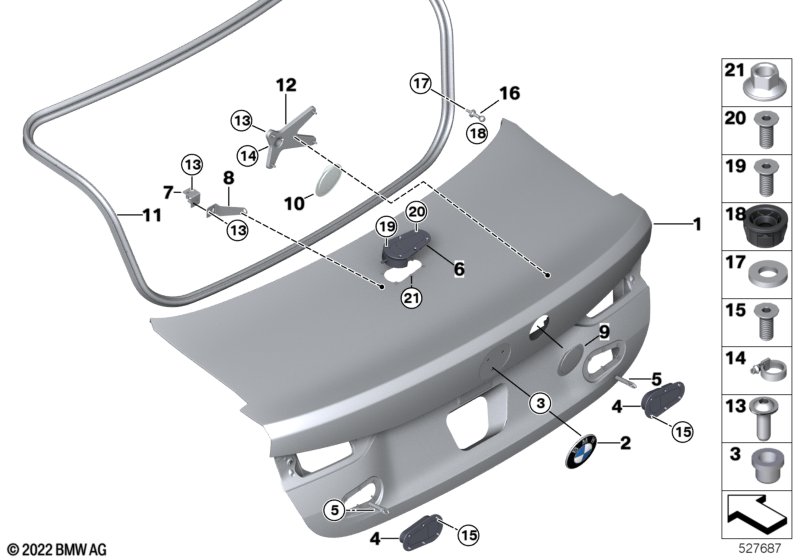 12
17
16
13
18
14
13
7
8
10
11
13
20
19
6
1
21
9
5
3
4
15
2
5
4
15
21
20
19
18
17
15
14
13
3
© 2022 BMW AG
527687