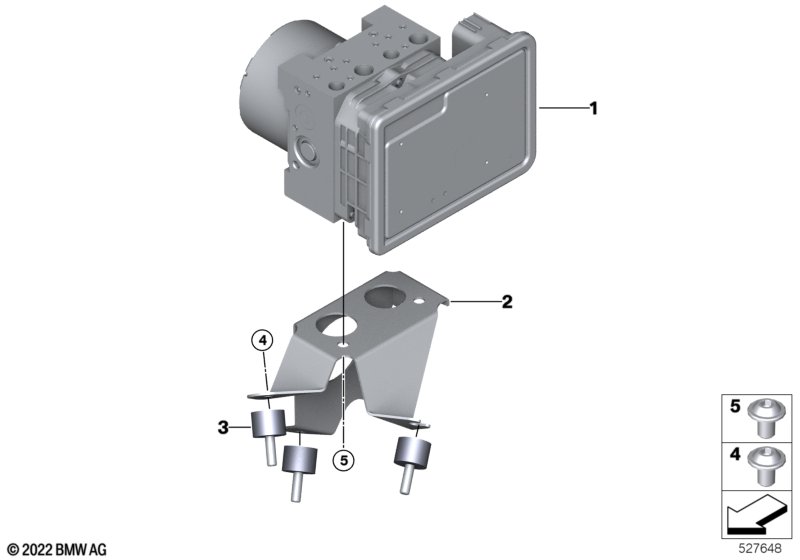 1
2
4
3
5
5
4
© 2022 BMW AG
527648