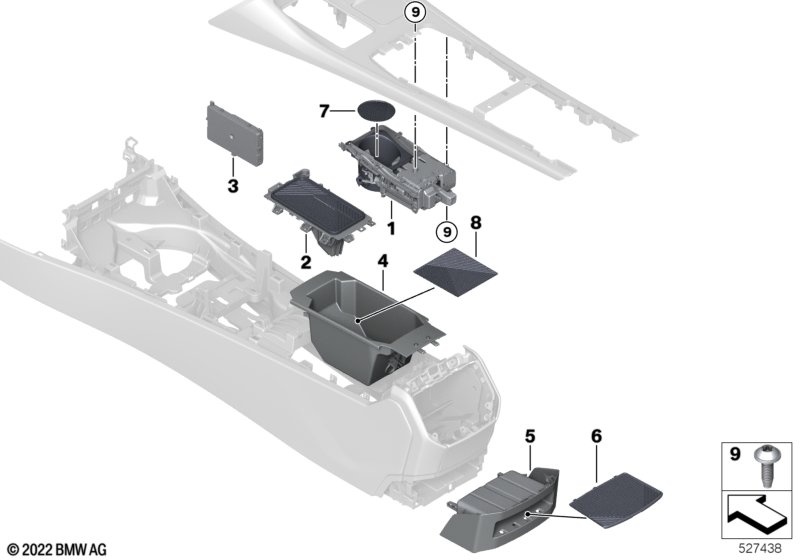 9
7
3
1
9
8
2
4
5
6
9
© 2022 BMW AG
527438