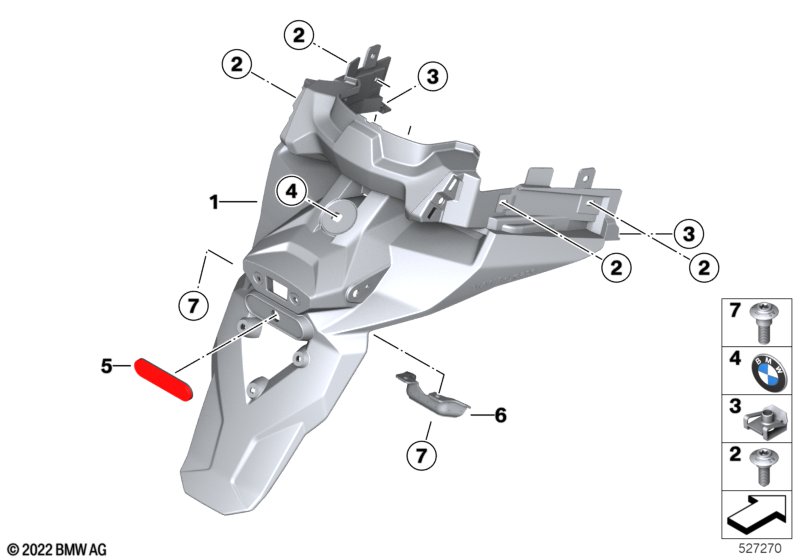 2
2
3
1
4
3
2
2
7
5
6
7
7
4
BMW
3
2
© 2022 BMW AG
527270