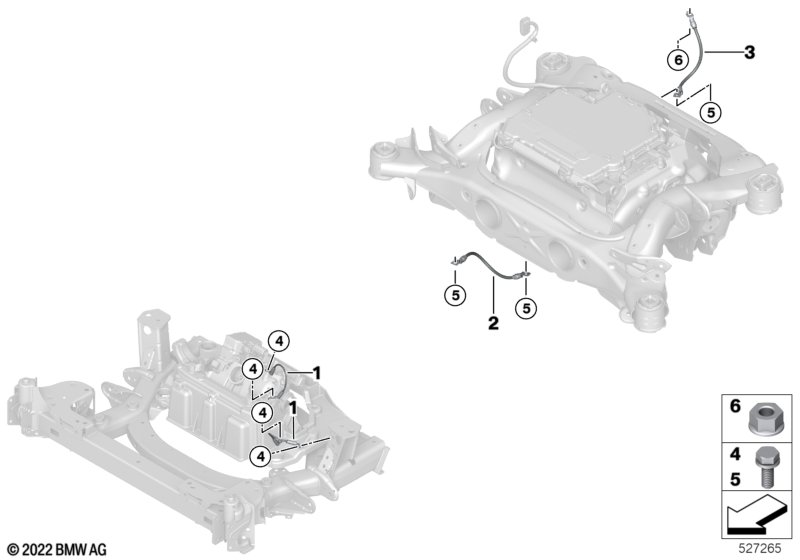 6
3
5
5
2
5
4
4
1
4
1
4
6
4
5
© 2022 BMW AG
527265