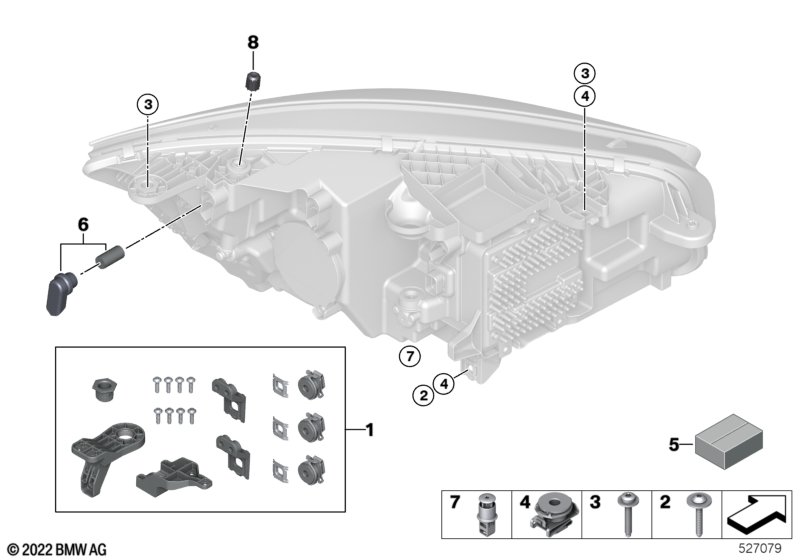 8
3
3
4
6
7
2
4
1
5
7
4
3
2
© 2022 BMW AG
527079