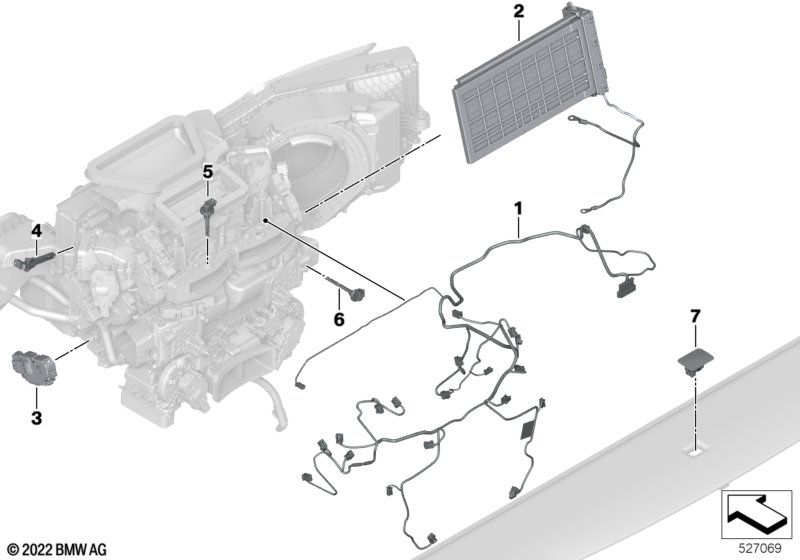 2

5

1

4

6

7

3

© 2022 BMW AG

527069