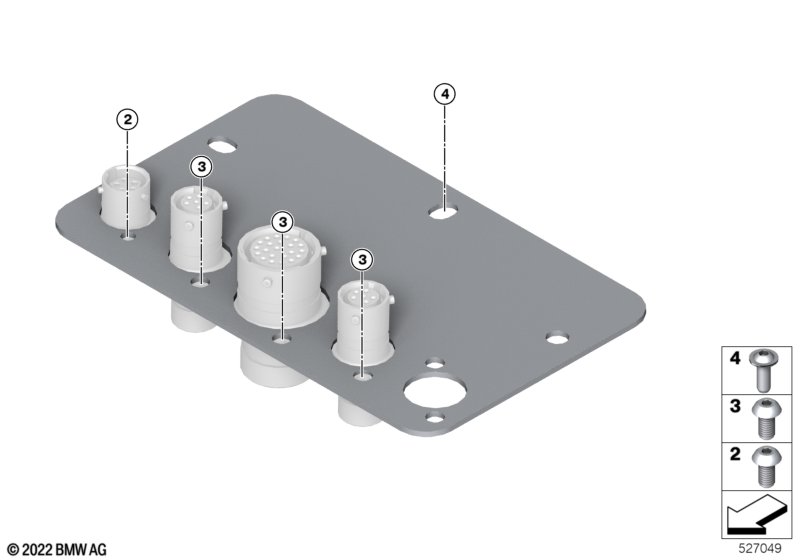 2
3
3
3
4

4
3
2

© 2022 BMW AG
527049