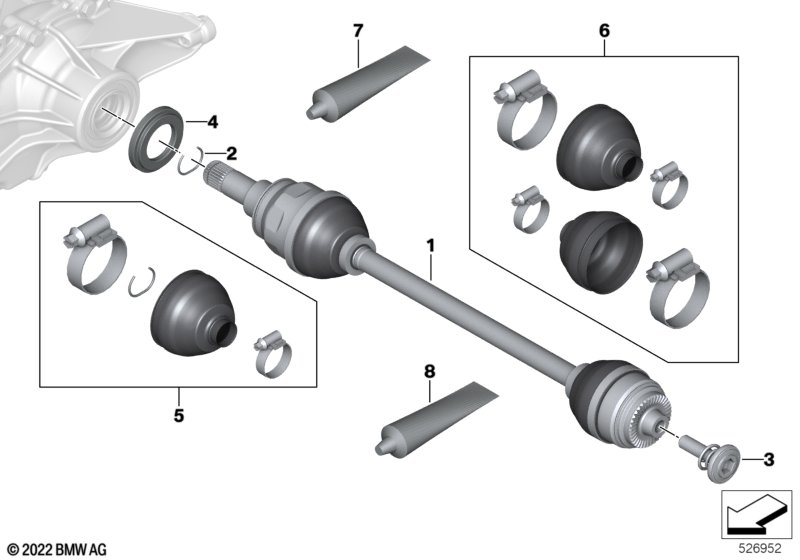 7
6
4
2
1
5
8
3
© 2022 BMW AG
526952