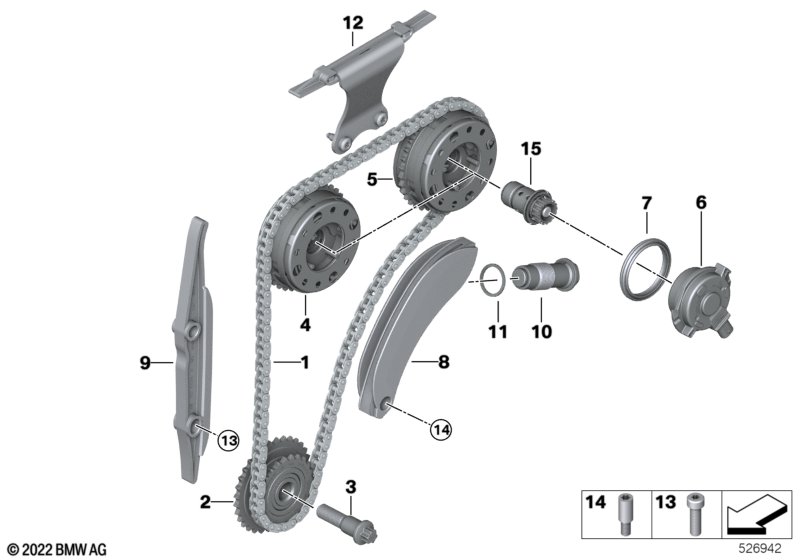 12

15

5

7

6

4

11

10

9

1

8

13

14

2

3

14 13

© 2022 BMW AG

526942