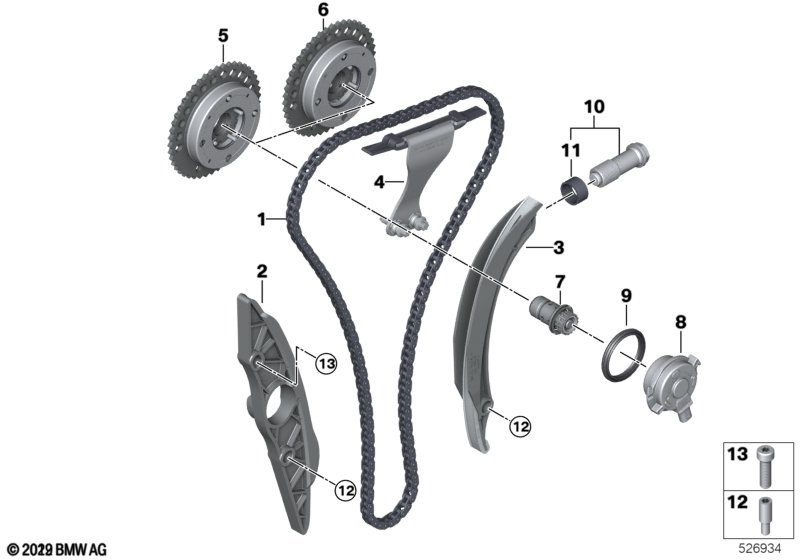 5
6
10
11
4
1
3
2
7
9
8
13
12
12
13
12
© 2029 BMW AG
526934