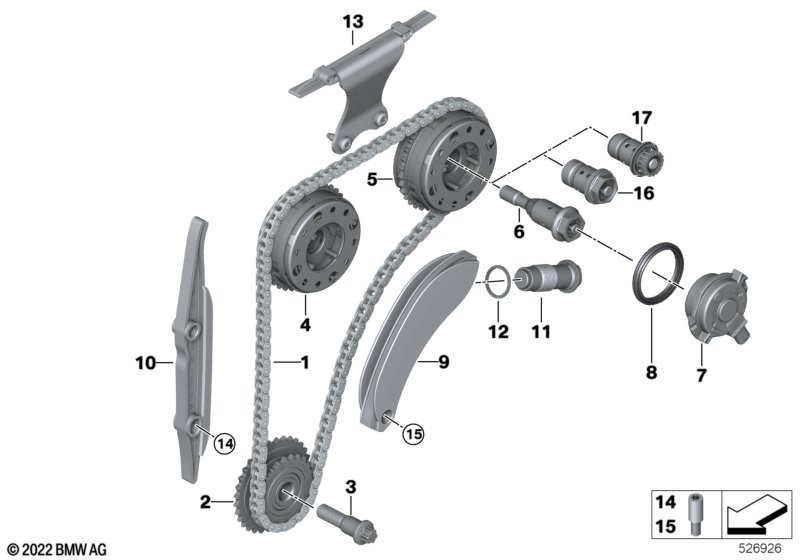 13
17
5
16
6
4
12
11
8
7
10
1
9
14
15
2
3
14
15
© 2022 BMW AG
526926