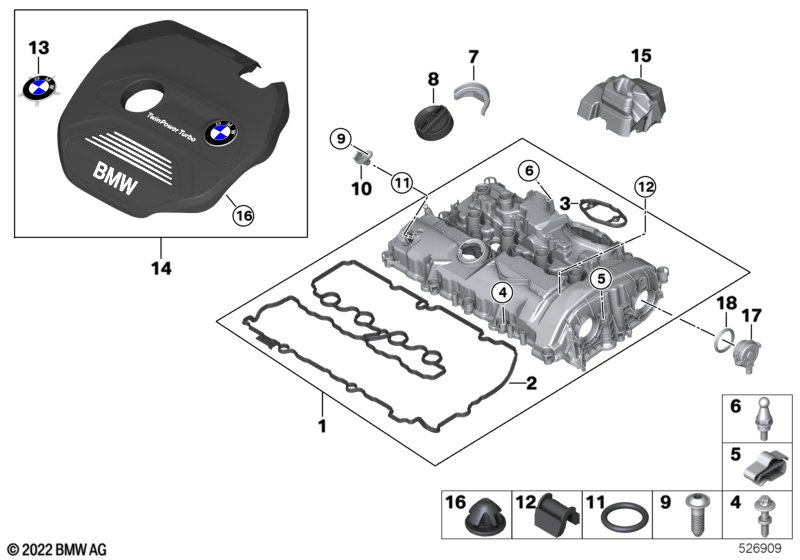 13
TwinPower Turbo
BMW
16
14
8
7
15
9
10
11
6
3
12
4
5
18
17
2
1
6
5
16
12
11
9
4
© 2022 BMW AG
526909