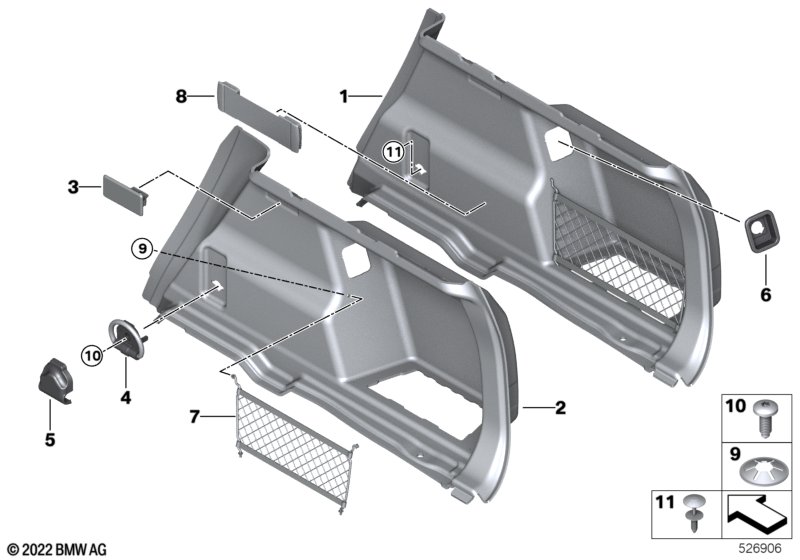 8
1
11
3
9
6
10
4
5
7
2
10
9
11
© 2022 BMW AG
526906