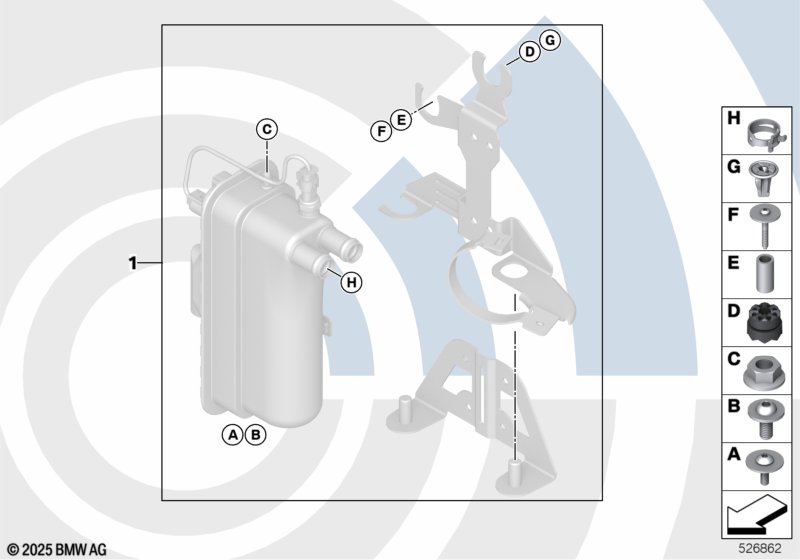 D G
F E
C
1
H
A B
H
G
F
E
D
C
B
A
© 2025 BMW AG
526862