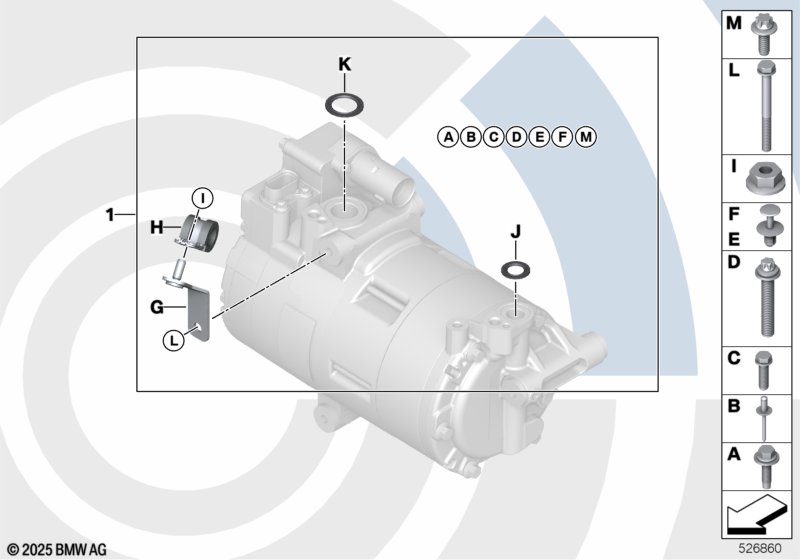 K

A B C D E F M

1

I

H

J

G

L

M

L

I

F

E

D

C

B

A

© 2025 BMW AG

526860