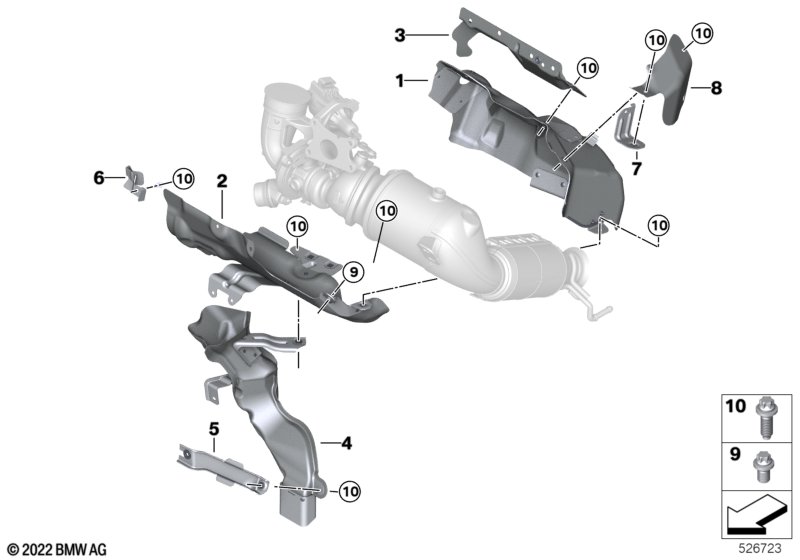 3
10
10
1
10
8
7
6
10
2
10
10
10
9
5
4
10
10
9
© 2022 BMW AG
526723