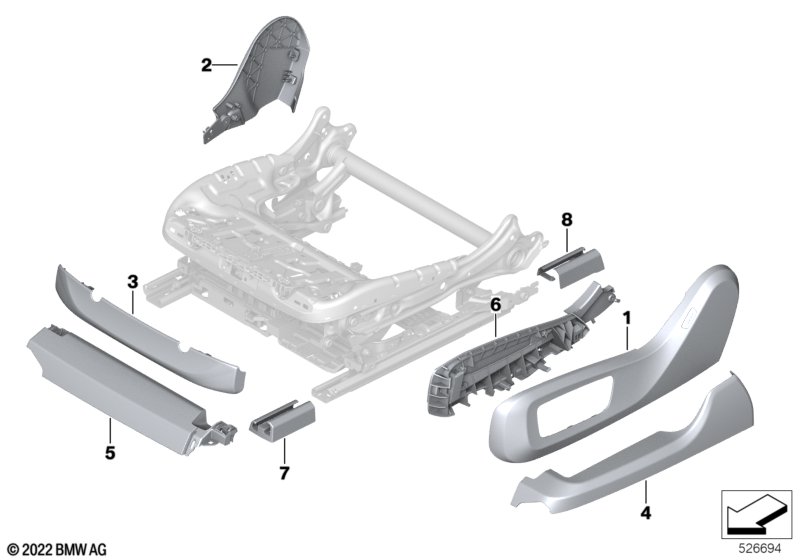 2

8

3

6

1

5

7

4

© 2022 BMW AG

526694