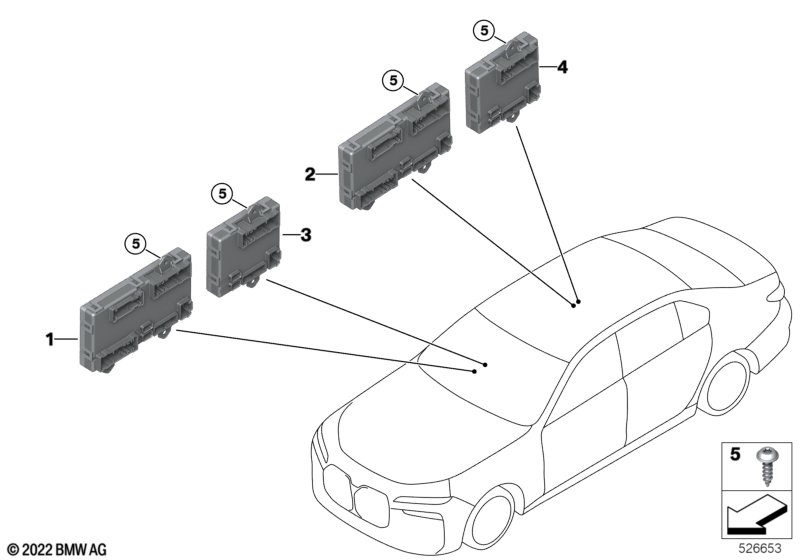 5
4
5
2
5
3
5
1
5
© 2022 BMW AG
526653