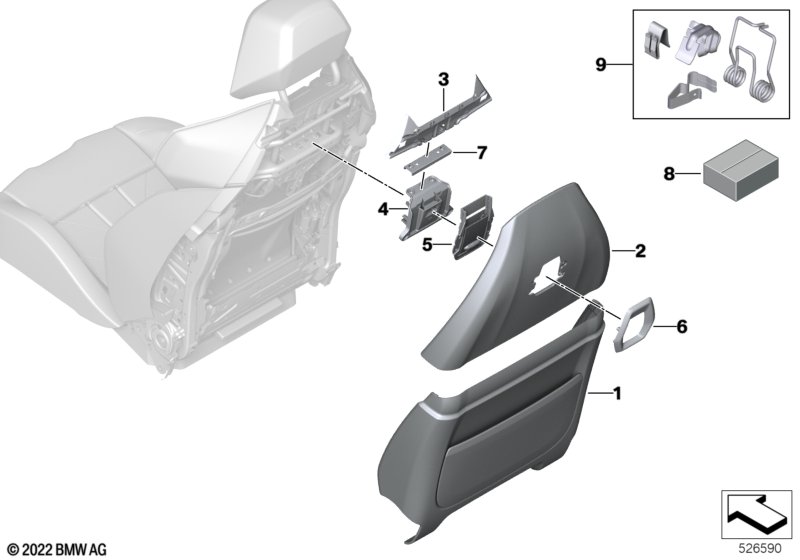 9
3
7
8
4
5
2
6
1
© 2022 BMW AG
526590