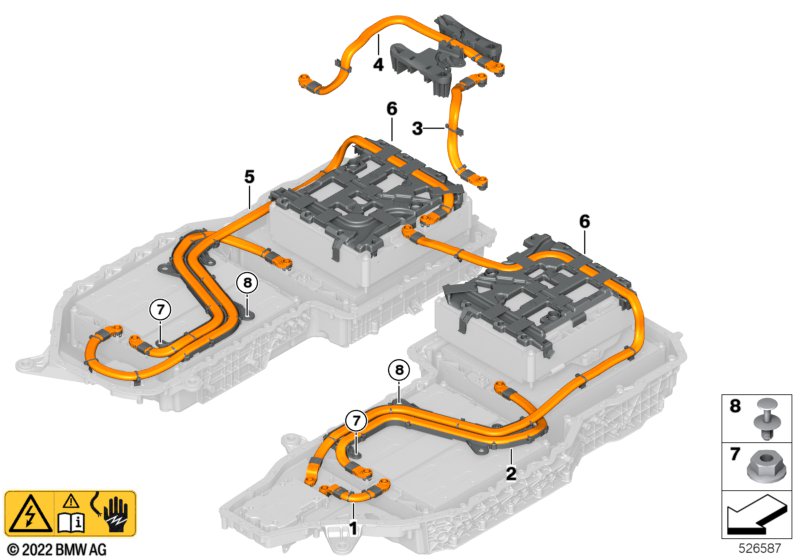 4
6
3
5
6
8
7
8
7
2
1
8
7
© 2022 BMW AG
526587