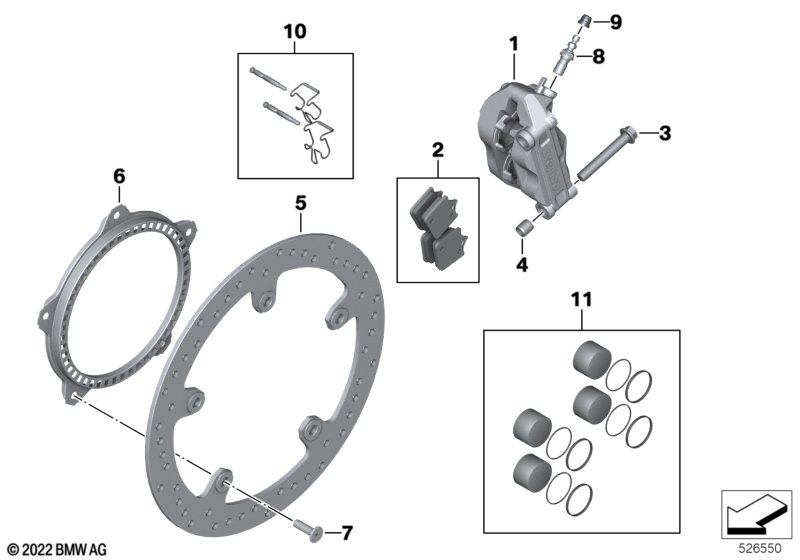 10
1
9
8
3
2
6
5
4
11
7
© 2022 BMW AG
526550