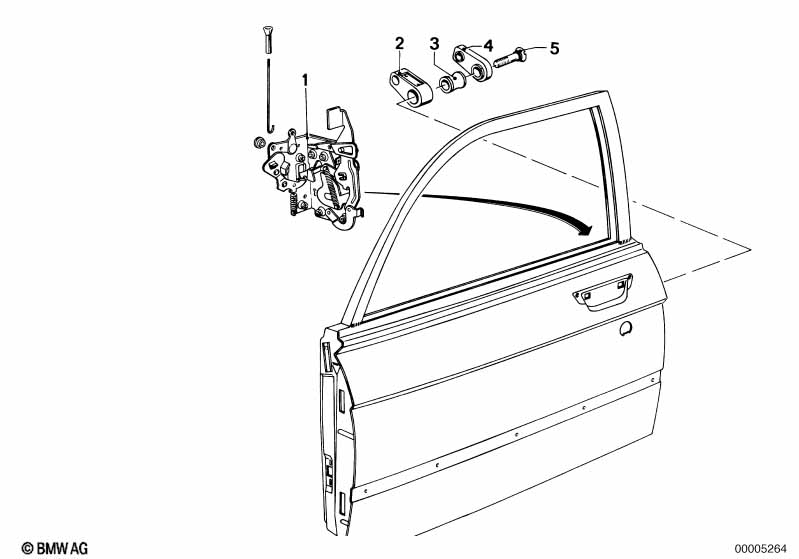 1
2
3
4
5
© BMW AG
00005264