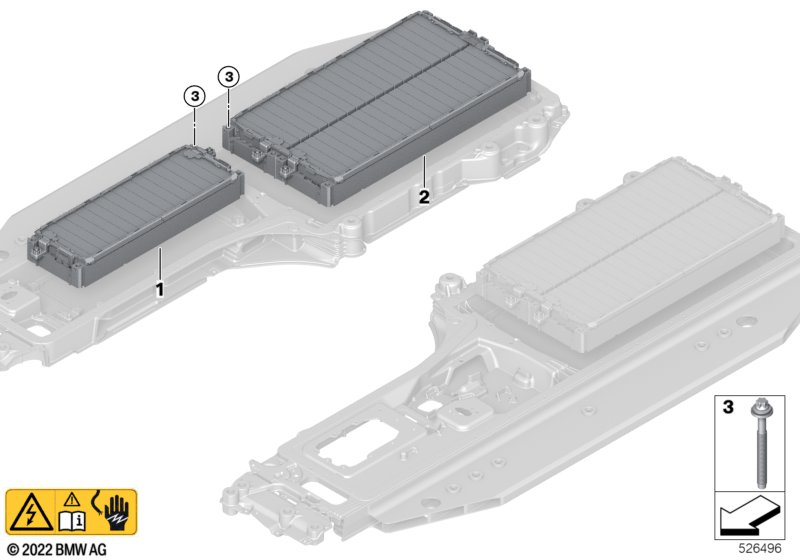 3
3
2
1
3
© 2022 BMW AG
526496