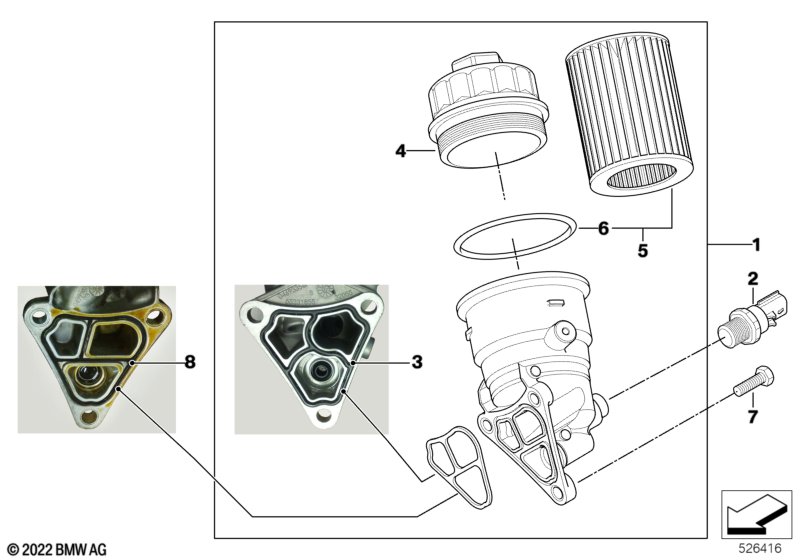 4

6

5

1

2

8

3

7

© 2022 BMW AG

526416