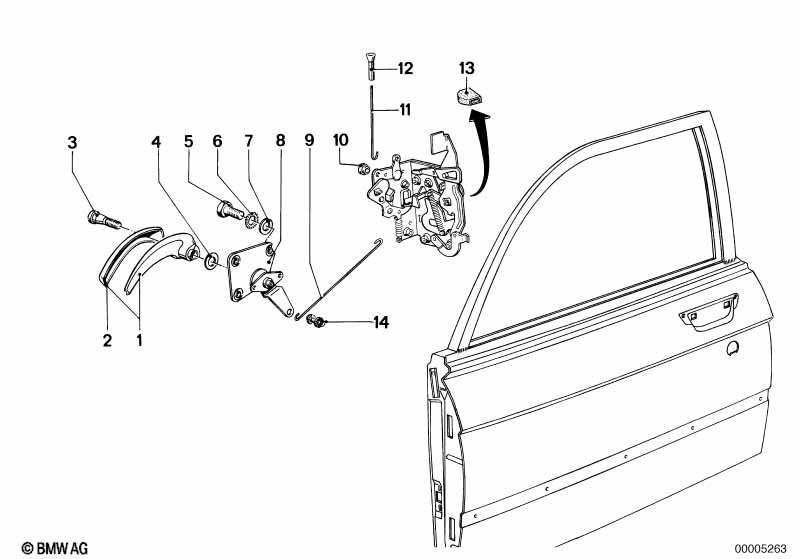 12
13
11
3
4
5
6
7
8
9
10
14
2
1
© BMW AG
00005263