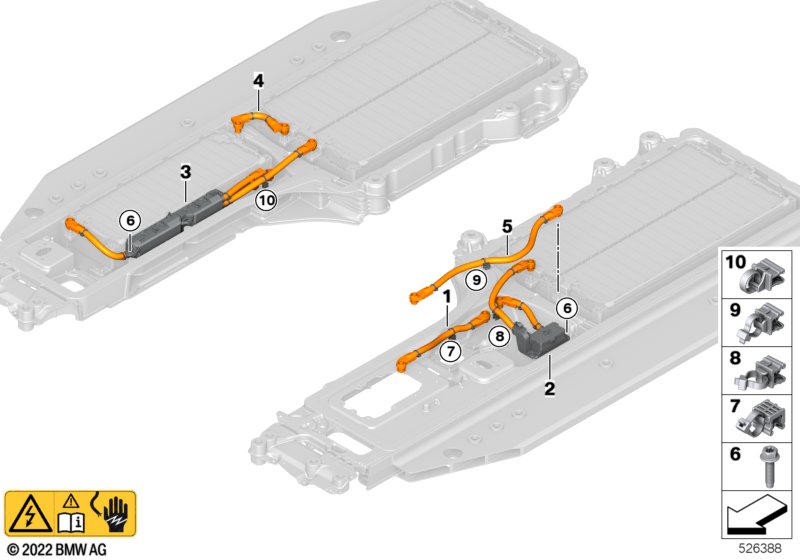 4

3

10

6

5

9

1

6

8

7

2

10

9

8

7

6

© 2022 BMW AG

526388