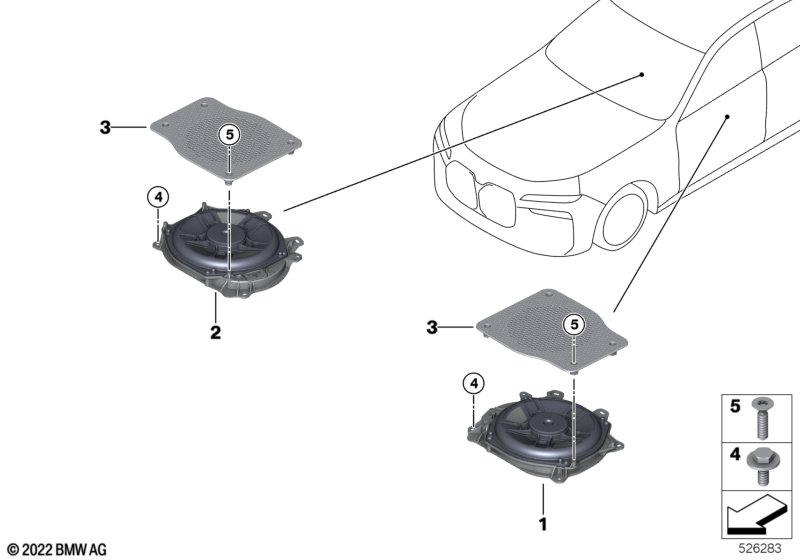 3
5
4
2
3
5
4
1
5
4
© 2022 BMW AG
526283