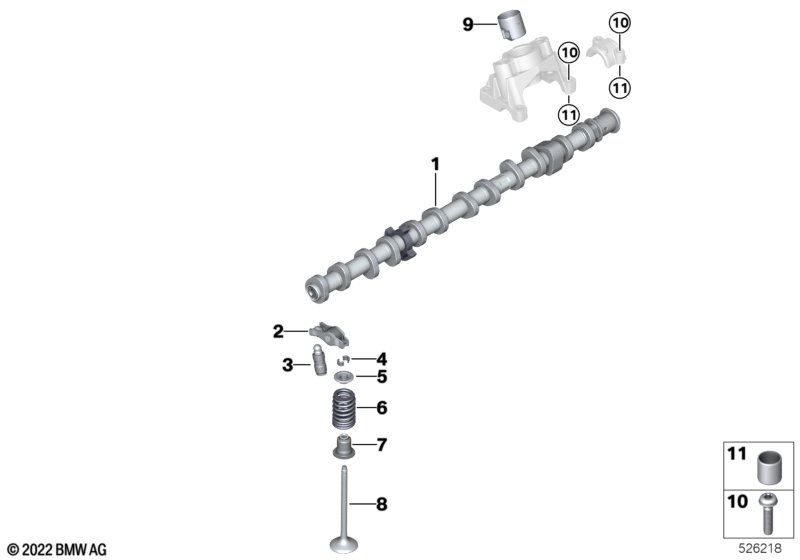 9
10
10
11
11
1
2
3
4
5
6
7
8
11
10
© 2022 BMW AG
526218